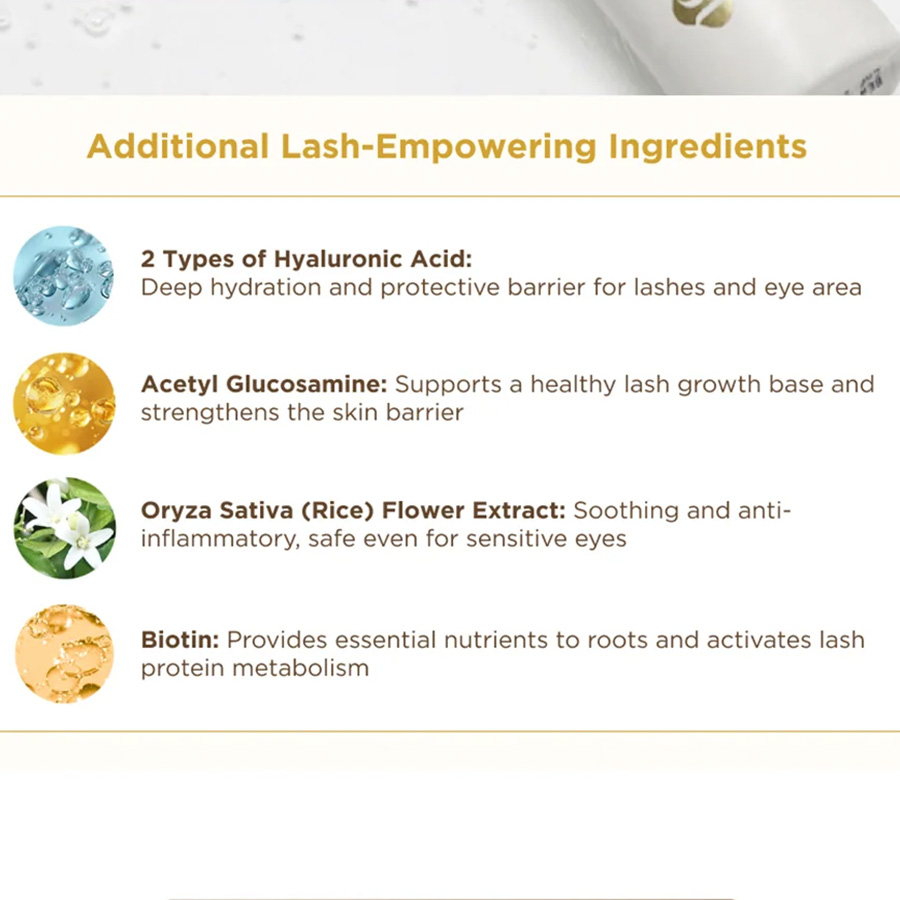 Additional Lash-Empowering Ingredients

2 Types of Hyaluronic Acid: Deep hydration and protective barrier for lashes and eye area

Acetyl Glucosamine: Supports a healthy lash growth base and strengthens the skin barrier

Oryza Sativa (Rice) Flower Extract: Soothing and anti-inflammatory, safe even for sensitive eyes

Biotin: Provides essential nutrients to roots and activates lash protein metabolism